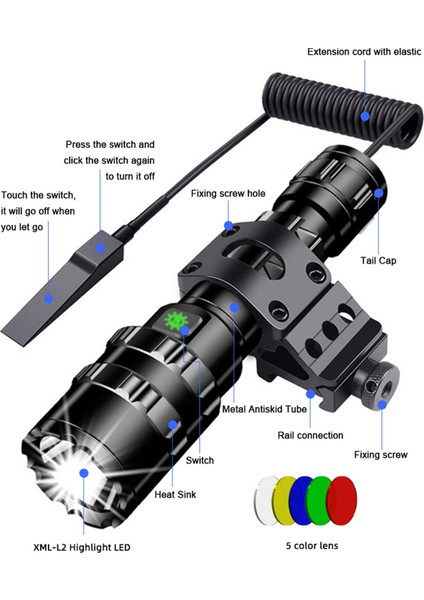 Extension cord with elastic

Press the switch and click the switch again to turn it off

Touch the switch, it will go off when you let go

Fixing screw hole

Tail Cap

Metal Antiskid Tube

Rail connection

Fixing screw

Switch

Heat Sink

XML-L2 Highlight LED

5 color lens