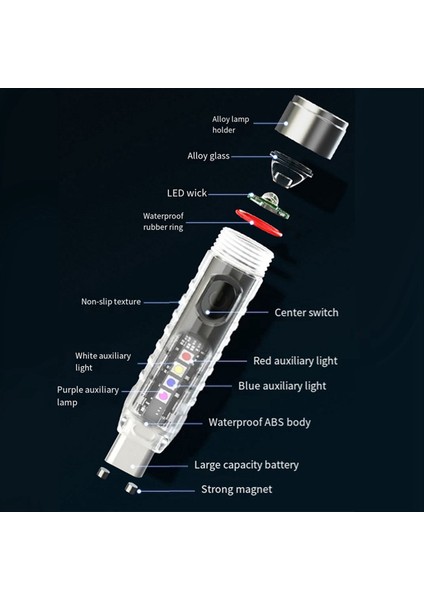 Alloy lamp holder

Alloy glass

LED wick

Waterproof rubber ring

Non-slip texture

Center switch

White auxiliary light

Red auxiliary light

Purple auxiliary lamp

Blue auxiliary light

Waterproof ABS body

Large capacity battery

Strong magnet