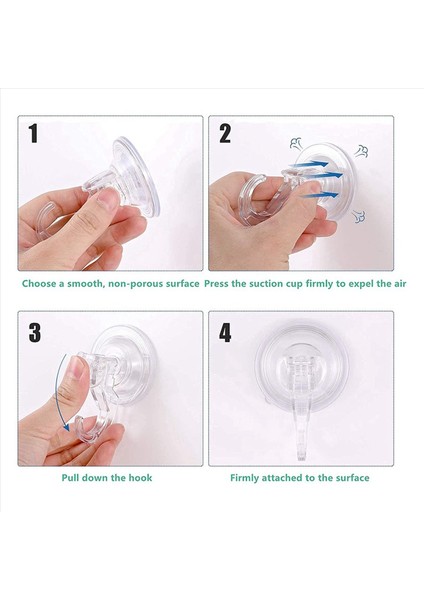 1

Choose a smooth, non-porous surface

2

Press the suction cup firmly to expel the air

3

Pull down the hook

4

Firmly attached to the surface