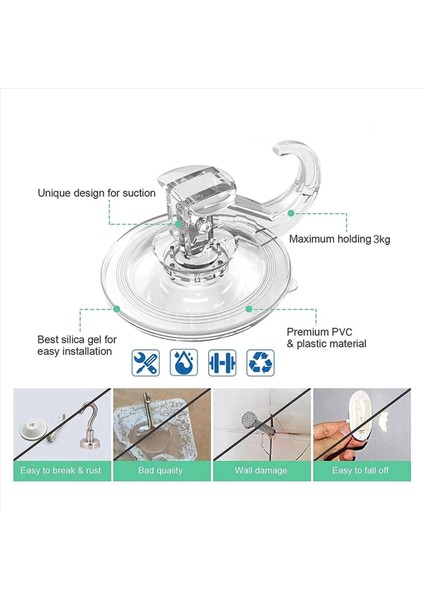 Unique design for suction

Maximum holding 3kg

Best silica gel for easy installation

Premium PVC & plastic material

Easy to break & rust

Bad quality

Wall damage

Easy to fall off