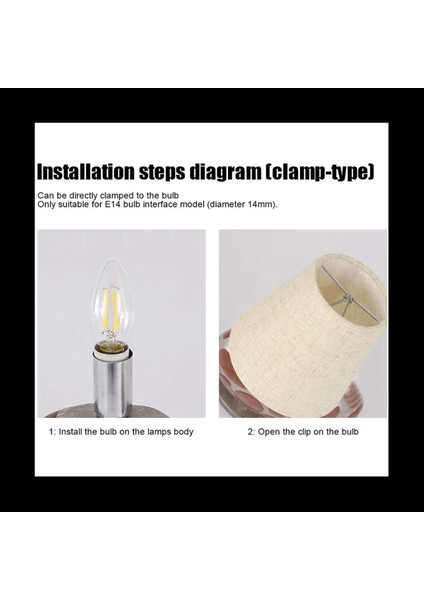 Installation steps diagram (clamp-type)

Can be directly clamped to the bulb
Only suitable for E14 bulb interface model (diameter 14mm).

1: Install the bulb on the lamps body

2: Open the clip on the bulb