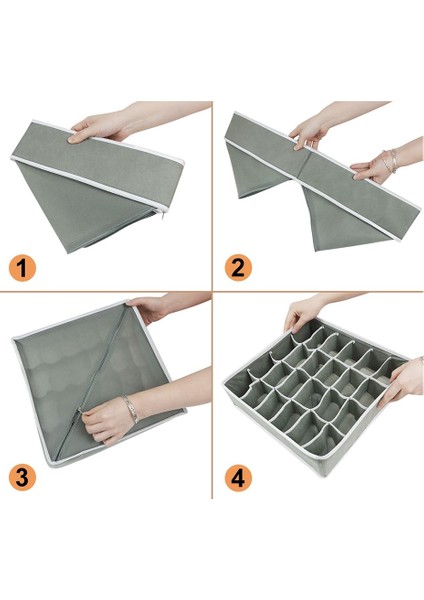 1

2

3

4