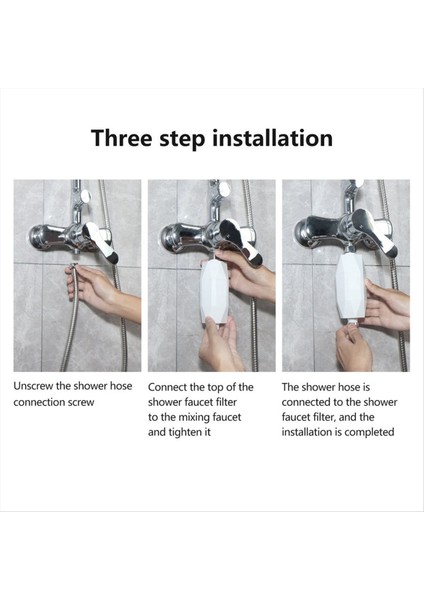 Three step installation

Unscrew the shower hose connection screw

Connect the top of the shower faucet filter to the mixing faucet and tighten it

The shower hose is connected to the shower faucet filter, and the installation is completed