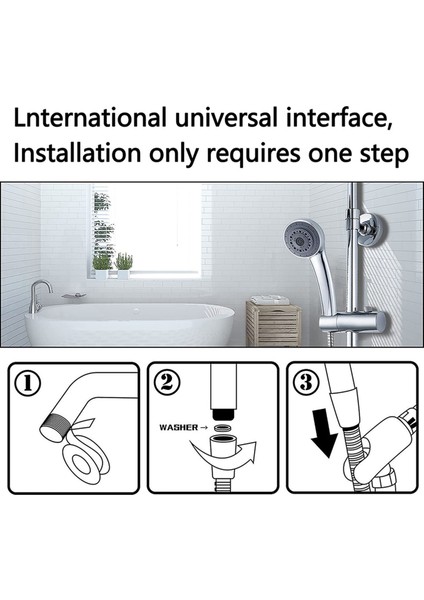 Lnternational universal interface, Installation only requires one step

①

②

WASHER →

③