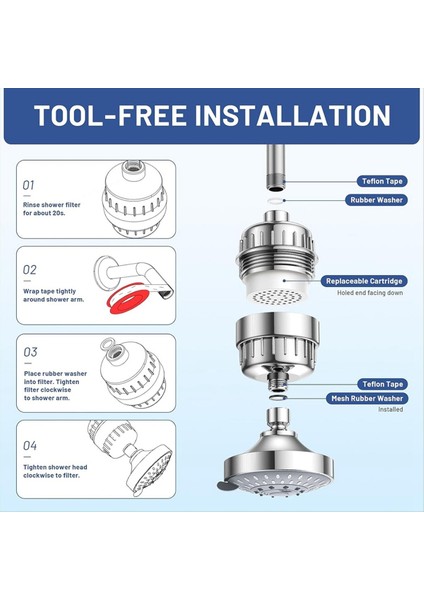 TOOL-FREE INSTALLATION

01
Rinse shower filter for about 20s.

02
Wrap tape tightly around shower arm.

03
Place rubber washer into filter. Tighten filter clockwise to shower arm.

04
Tighten shower head clockwise to filter.

Teflon Tape

Rubber Washer

Replaceable Cartridge
Holed end facing down

Teflon Tape

Mesh Rubber Washer
Installed