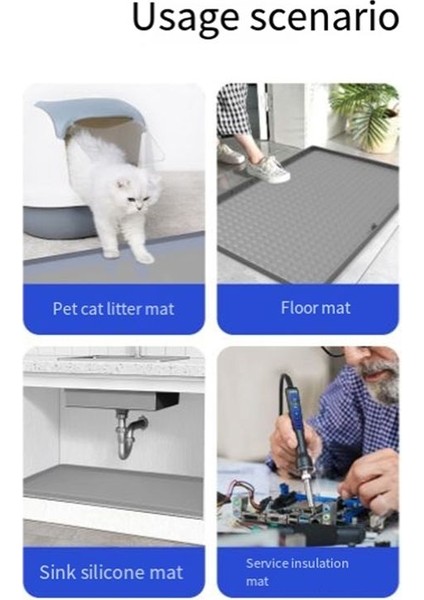 Usage scenario

Pet cat litter mat

Floor mat

Sink silicone mat

Service insulation mat