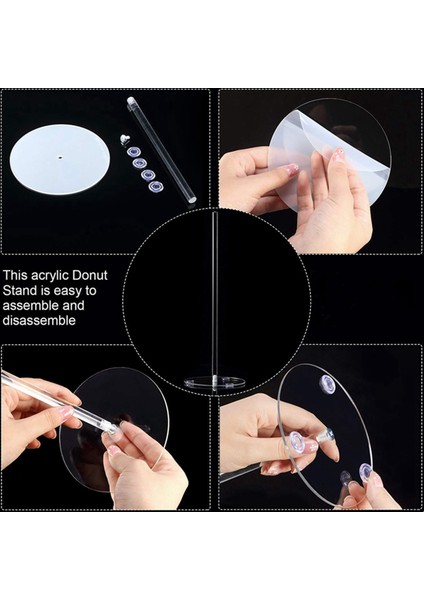 This acrylic Donut Stand is easy to assemble and disassemble