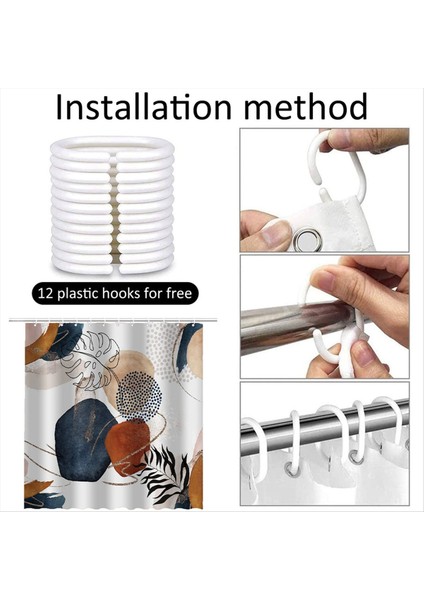 Installation method

12 plastic hooks for free