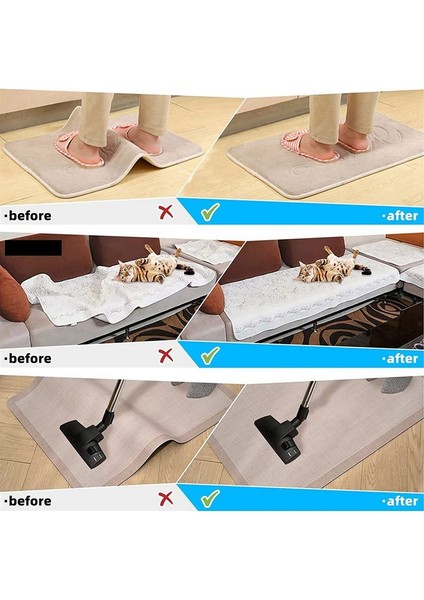 ·before
·after
·before
·after
·before
·after