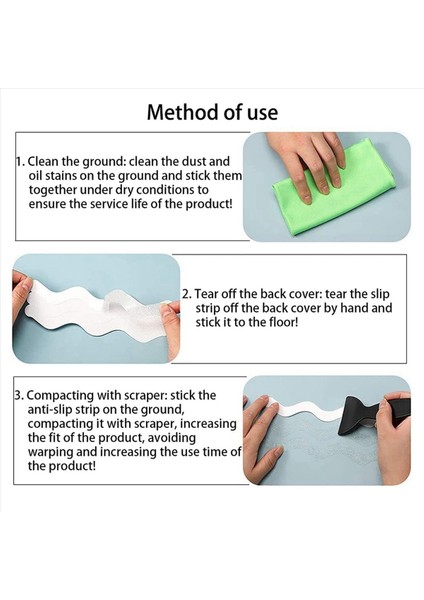 Method of use

1. Clean the ground: clean the dust and oil stains on the ground and stick them together under dry conditions to ensure the service life of the product!

2. Tear off the back cover: tear the slip strip off the back cover by hand and stick it to the floor!

3. Compacting with scraper: stick the anti-slip strip on the ground, compacting it with scraper, increasing the fit of the product, avoiding warping and increasing the use time of the product!