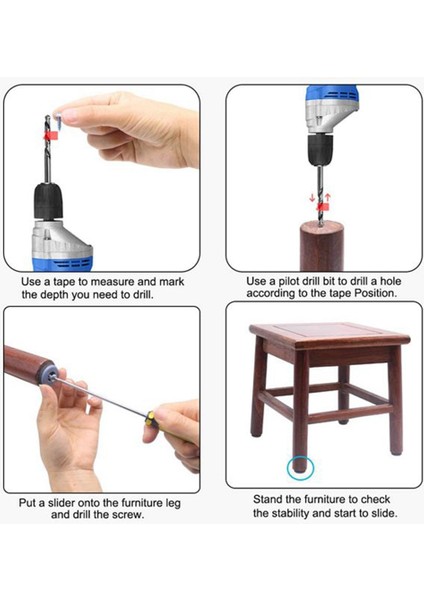 Use a tape to measure and mark the depth you need to drill.

Use a pilot drill bit to drill a hole according to the tape Position.

Put a slider onto the furniture leg and drill the screw.

Stand the furniture to check the stability and start to slide.