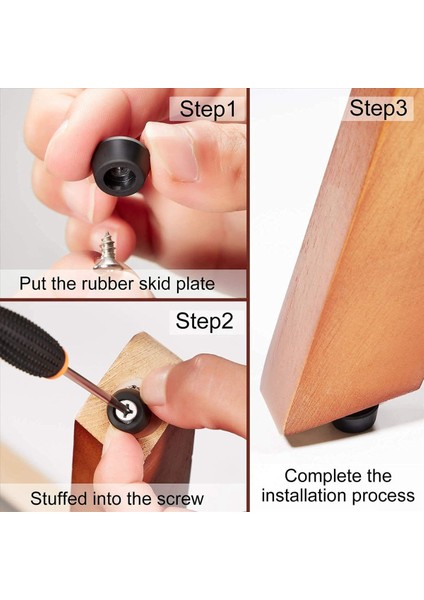 Step1

Put the rubber skid plate

Step2

Stuffed into the screw

Step3

Complete the installation process