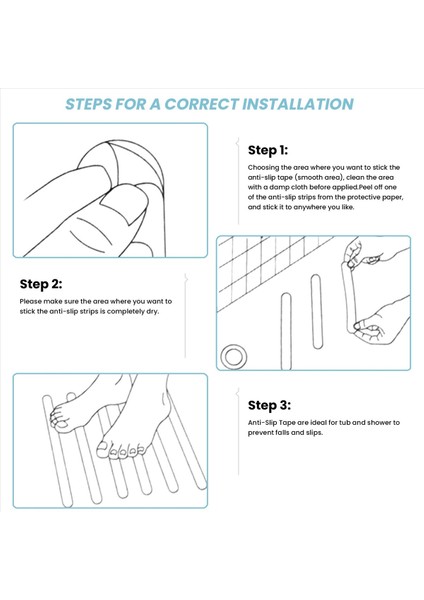 STEPS FOR A CORRECT INSTALLATION

Step 1:

Choosing the area where you want to stick the anti-slip tape (smooth area), clean the area with a damp cloth before applied.Peel off one of the anti-slip strips from the protective paper, and stick it to anywhere you like.

Step 2:

Please make sure the area where you want to stick the anti-slip strips is completely dry.

Step 3:

Anti-Slip Tape are ideal for tub and shower to prevent falls and slips.