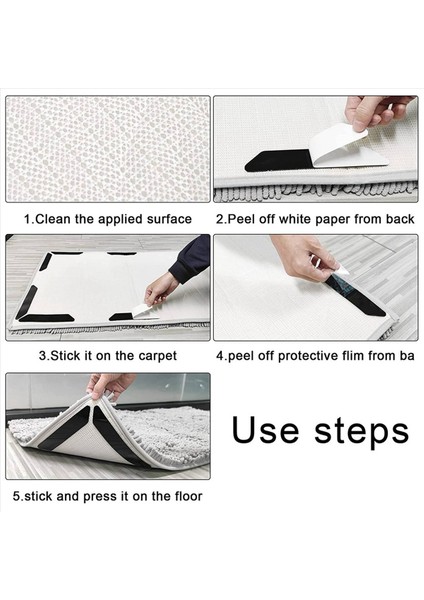 1.Clean the applied surface

2.Peel off white paper from back

3.Stick it on the carpet

4.peel off protective flim from ba

5.stick and press it on the floor

Use steps