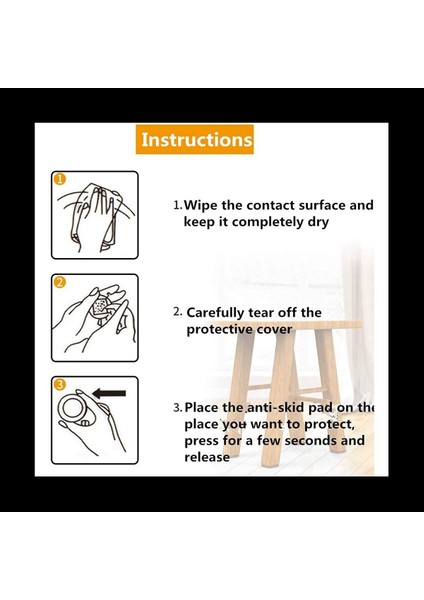 Instructions

1

1. Wipe the contact surface and keep it completely dry

2

2. Carefully tear off the protective cover

3

3. Place the anti-skid pad on the place you want to protect, press for a few seconds and release