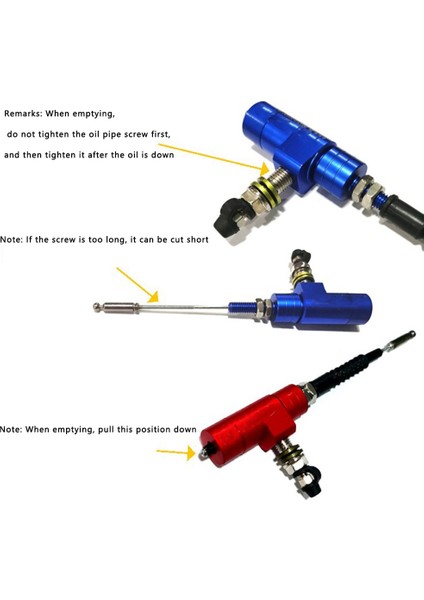 Remarks: When emptying,
do not tighten the oil pipe screw first,
and then tighten it after the oil is down

Note: If the screw is too long, it can be cut short

Note: When emptying, pull this position down