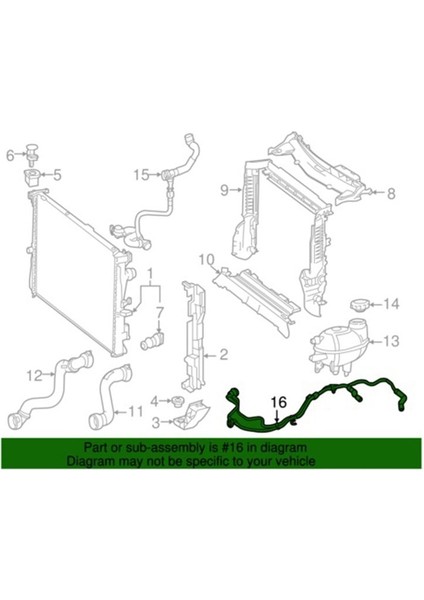 6
5
15
9
8
10
1
7
14
13
2
12
4
11
3
16

Part or sub-assembly is #16 in diagram
Diagram may not be specific to your vehicle