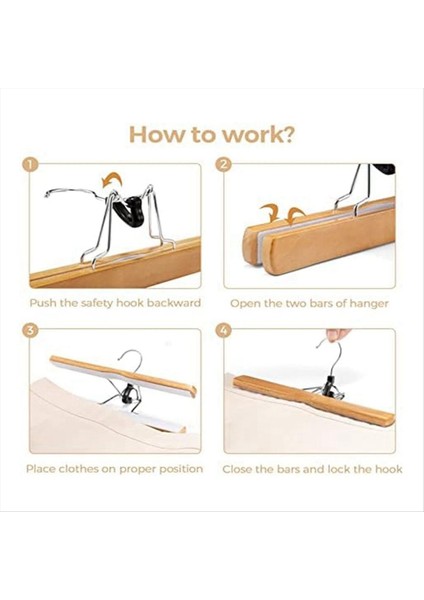 How to work?

1
Push the safety hook backward

2
Open the two bars of hanger

3
Place clothes on proper position

4
Close the bars and lock the hook