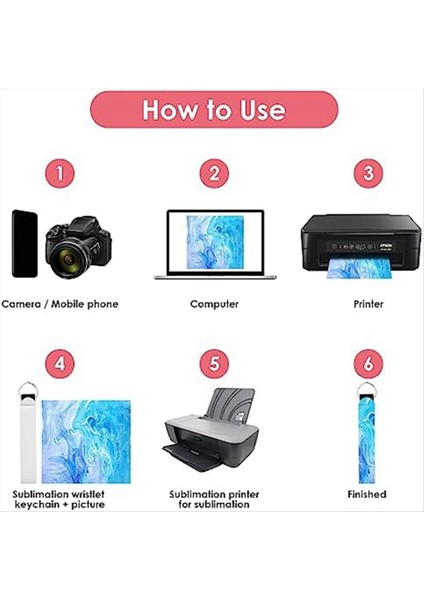 How to Use

1

Camera / Mobile phone

2

Computer

3

EPSON

Printer

4

Sublimation wristlet keychain + picture

5

Sublimation printer for sublimation

6

Finished