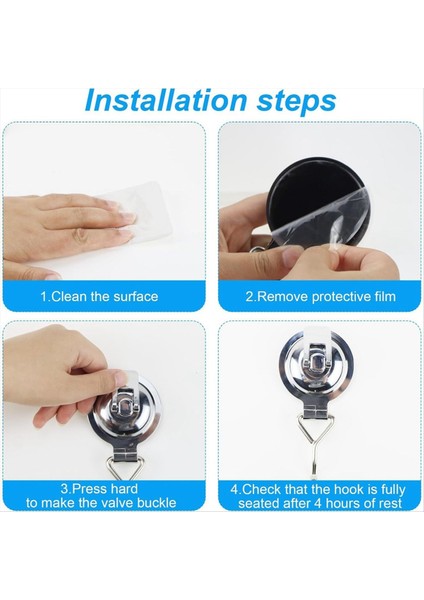 Installation steps

1.Clean the surface

2.Remove protective film

3.Press hard to make the valve buckle

4.Check that the hook is fully seated after 4 hours of rest