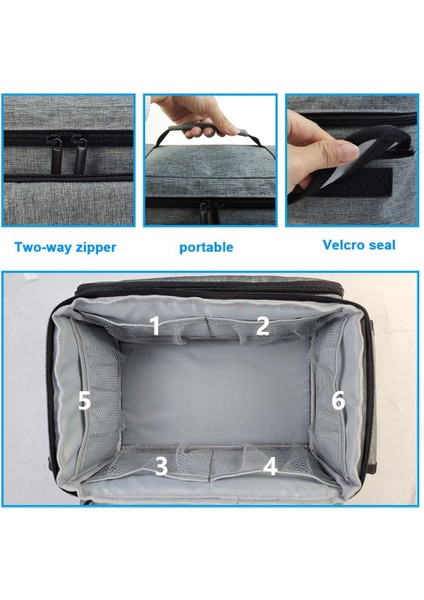 Two-way zipper

portable

Velcro seal

1

2

5

6

3

4