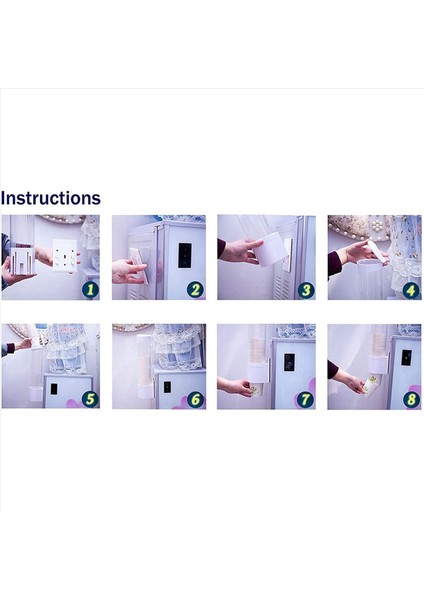 Instructions

1

2

3

4

5

6

7

8