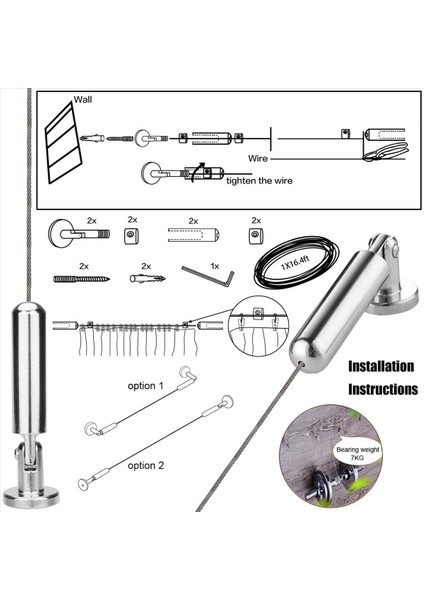 Wall

Wire

tighten the wire

2x

2x

2x

2x

2x

2x

1x

1X16.4ft

option 1

option 2

Installation Instructions

Bearing weight 7KG