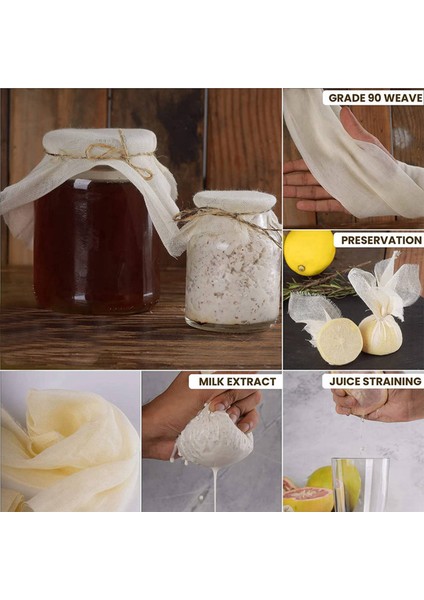 GRADE 90 WEAVE

PRESERVATION

MILK EXTRACT

JUICE STRAINING