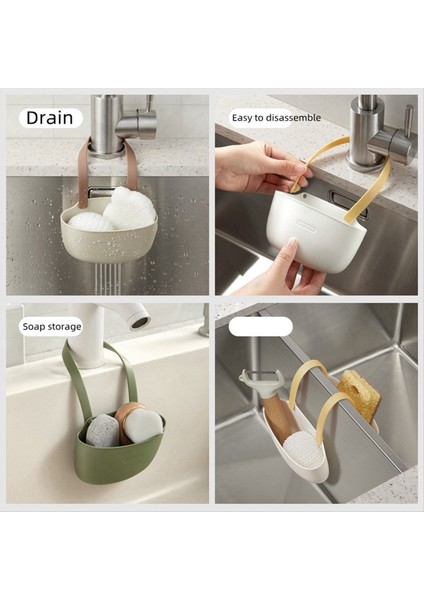 Drain

Easy to disassemble

Soap storage