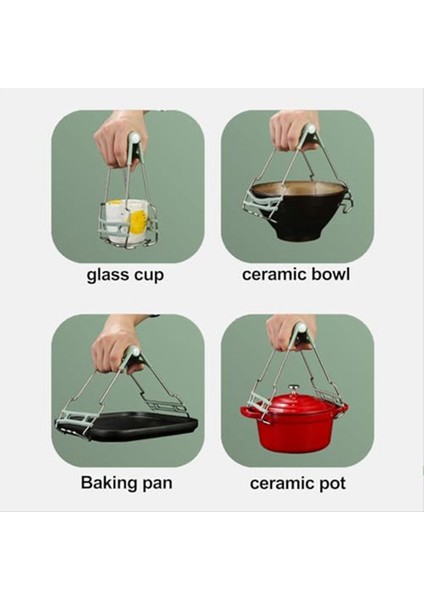 glass cup
ceramic bowl
Baking pan
ceramic pot