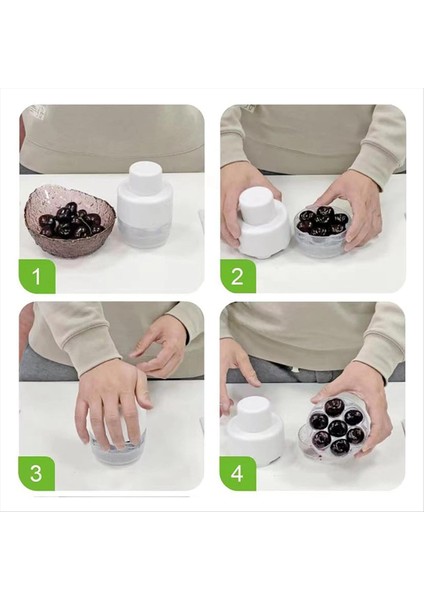 1

2

3

4