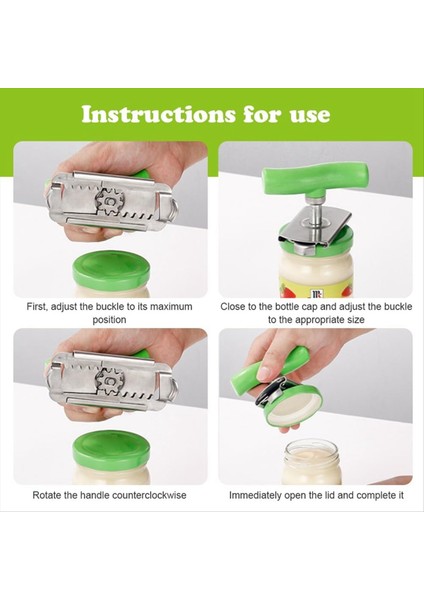 Instructions for use

First, adjust the buckle to its maximum position

Close to the bottle cap and adjust the buckle to the appropriate size

Rotate the handle counterclockwise

Immediately open the lid and complete it