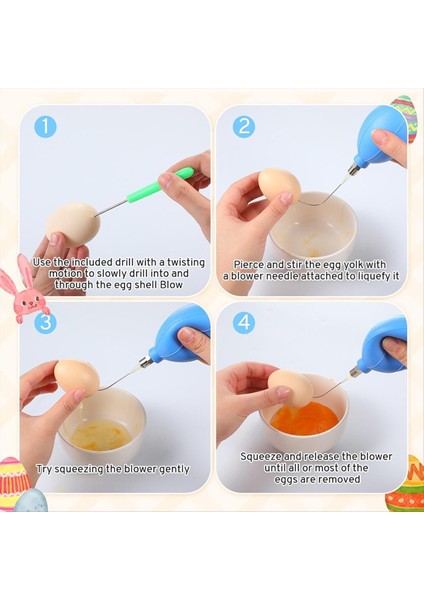 1

Use the included drill with a twisting motion to slowly drill into and through the egg shell Blow

2

Pierce and stir the egg yolk with a blower needle attached to liquefy it

3

Try squeezing the blower gently

4

Squeeze and release the blower until all or most of the eggs are removed