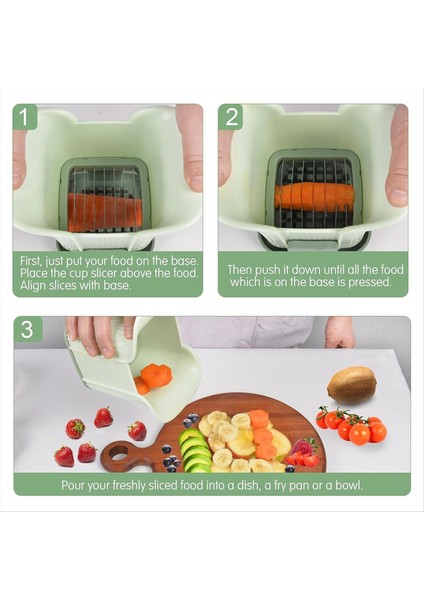 1

First, just put your food on the base. Place the cup slicer above the food. Align slices with base.

2

Then push it down until all the food which is on the base is pressed.

3

Pour your freshly sliced food into a dish, a fry pan or a bowl.