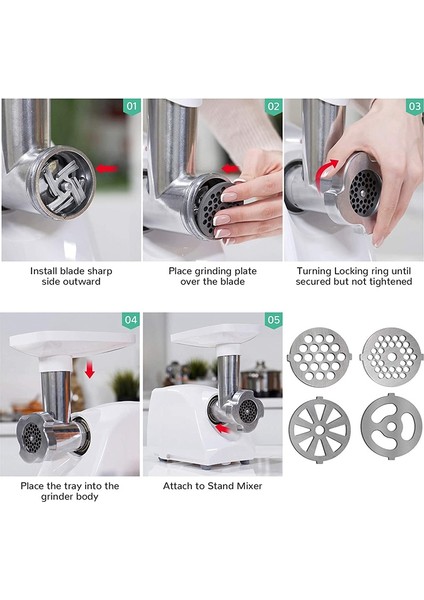 01

Install blade sharp side outward

02

Place grinding plate over the blade

03

Turning Locking ring until secured but not tightened

04

Place the tray into the grinder body

05

Attach to Stand Mixer