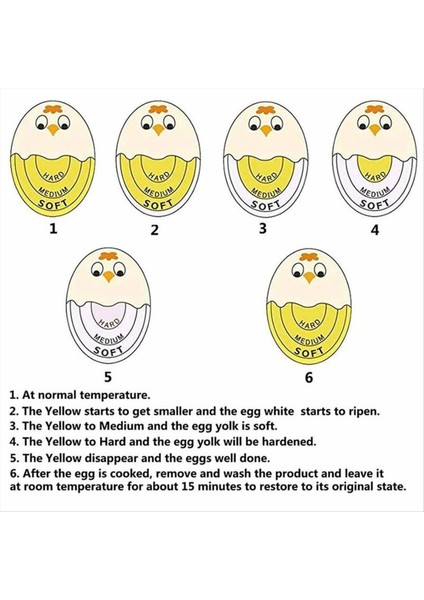 HARD
MEDIUM
SOFT
1

HARD
MEDIUM
SOFT
2

HARD
MEDIUM
SOFT
3

HARD
MEDIUM
SOFT
4

HARD
MEDIUM
SOFT
5

HARD
MEDIUM
SOFT
6

1. At normal temperature.
2. The Yellow starts to get smaller and the egg white starts to ripen.
3. The Yellow to Medium and the egg yolk is soft.
4. The Yellow to Hard and the egg yolk will be hardened.
5. The Yellow disappear and the eggs well done.
6. After the egg is cooked, remove and wash the product and leave it at room temperature for about 15 minutes to restore to its original state.