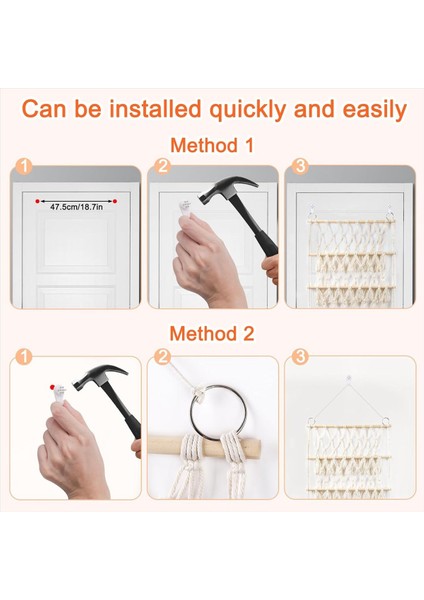 Can be installed quickly and easily

Method 1

1

47.5cm/18.7in

2

3

Method 2

1

2

3