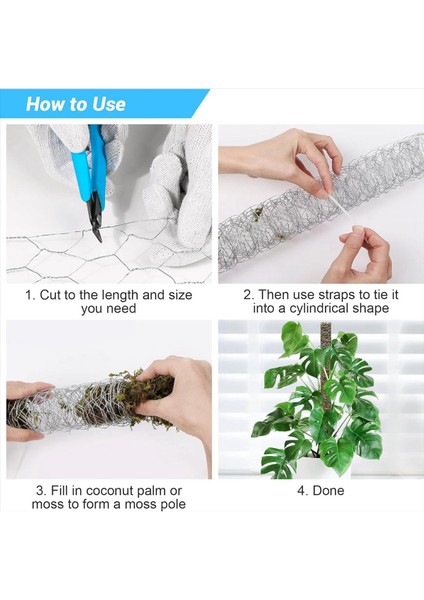 How to Use

1. Cut to the length and size you need

2. Then use straps to tie it into a cylindrical shape

3. Fill in coconut palm or moss to form a moss pole

4. Done