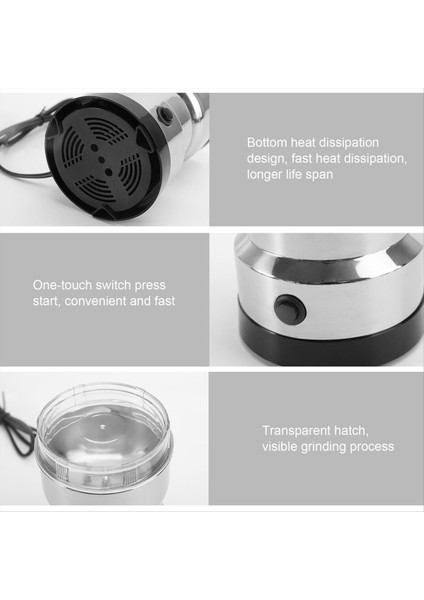 Bottom heat dissipation design, fast heat dissipation, longer life span

One-touch switch press start, convenient and fast

Transparent hatch, visible grinding process