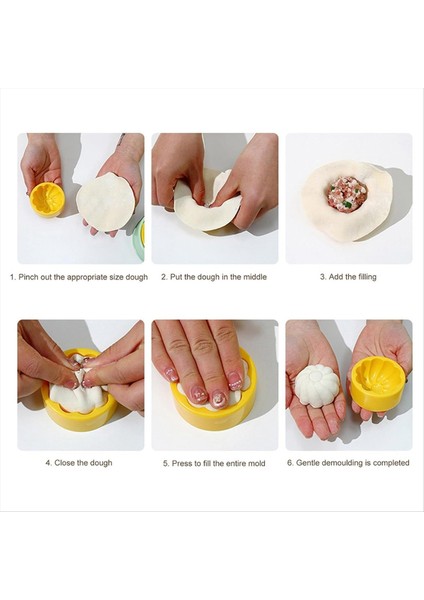 1. Pinch out the appropriate size dough

2. Put the dough in the middle

3. Add the filling

4. Close the dough

5. Press to fill the entire mold

6. Gentle demoulding is completed