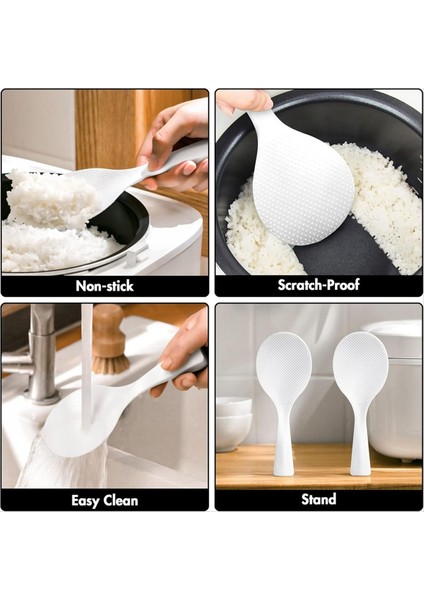 Non-stick

Scratch-Proof

Easy Clean

Stand