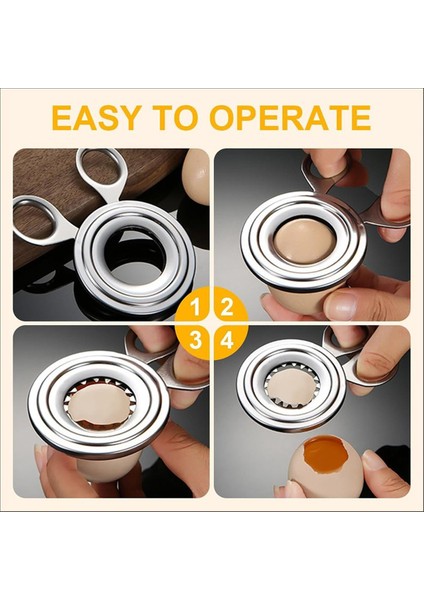 EASY TO OPERATE

1 2
3 4