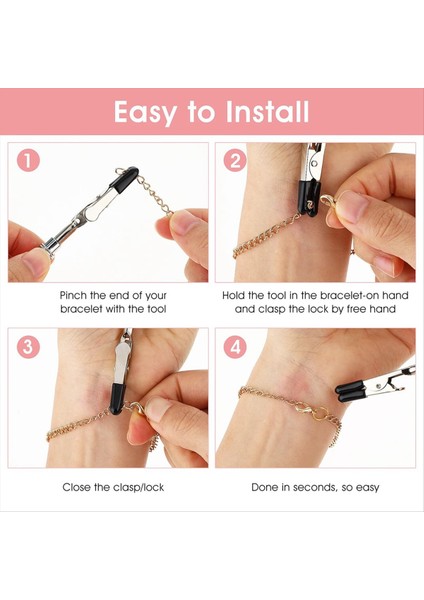 Easy to Install

1

Pinch the end of your bracelet with the tool

2

Hold the tool in the bracelet-on hand and clasp the lock by free hand

3

Close the clasp/lock

4

Done in seconds, so easy