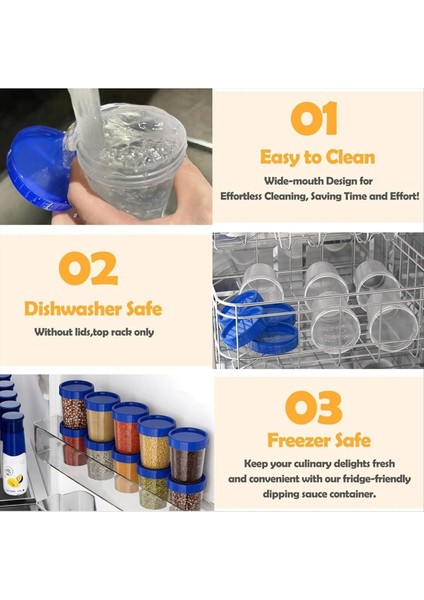 01
Easy to Clean
Wide-mouth Design for Effortless Cleaning, Saving Time and Effort!

02
Dishwasher Safe
Without lids,top rack only

03
Freezer Safe
Keep your culinary delights fresh and convenient with our fridge-friendly dipping sauce container.