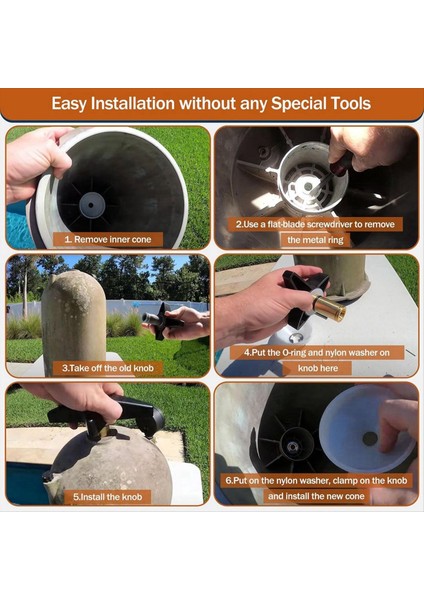 Easy Installation without any Special Tools

1. Remove inner cone

2.Use a flat-blade screwdriver to remove the metal ring

3.Take off the old knob

4.Put the O-ring and nylon washer on knob here

5.Install the knob

6.Put on the nylon washer, clamp on the knob and install the new cone