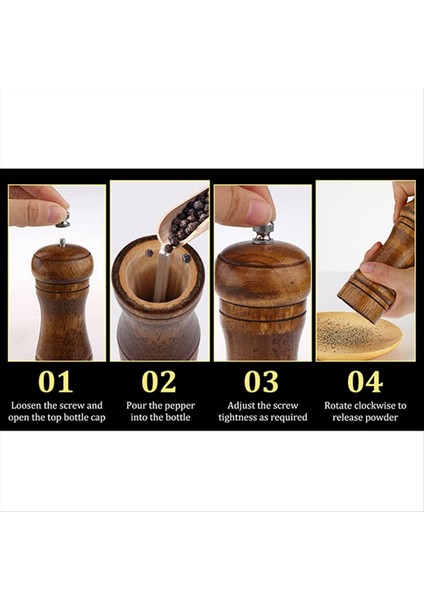 01
Loosen the screw and open the top bottle cap

02
Pour the pepper into the bottle

03
Adjust the screw tightness as required

04
Rotate clockwise to release powder