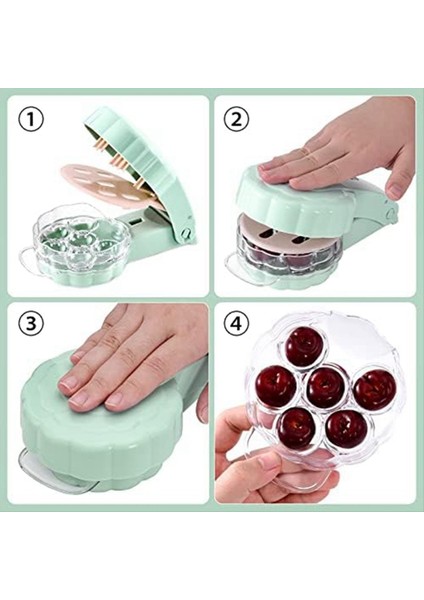 ①
②
③
④