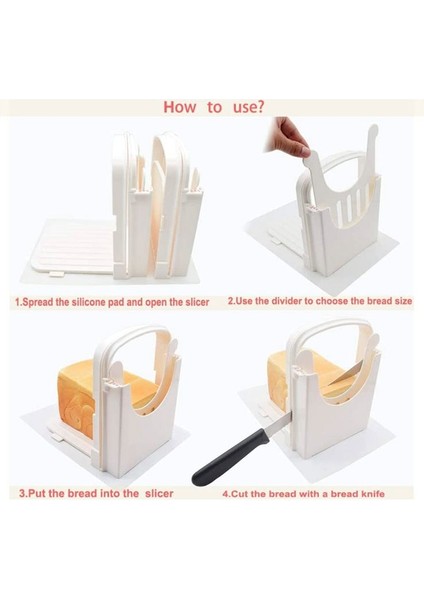 How to use?

1.Spread the silicone pad and open the slicer

2.Use the divider to choose the bread size

3.Put the bread into the slicer

4.Cut the bread with a bread knife