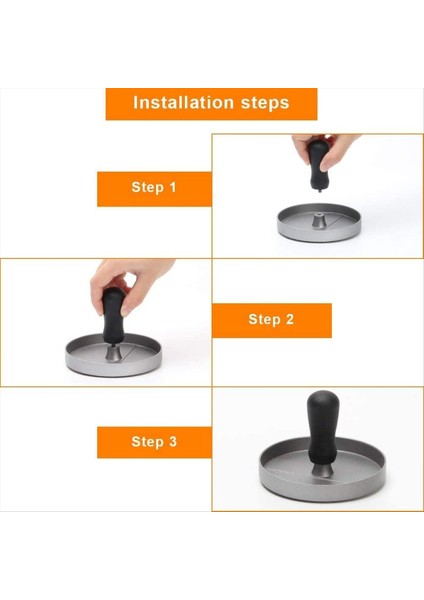 Installation steps

Step 1

Step 2

Step 3