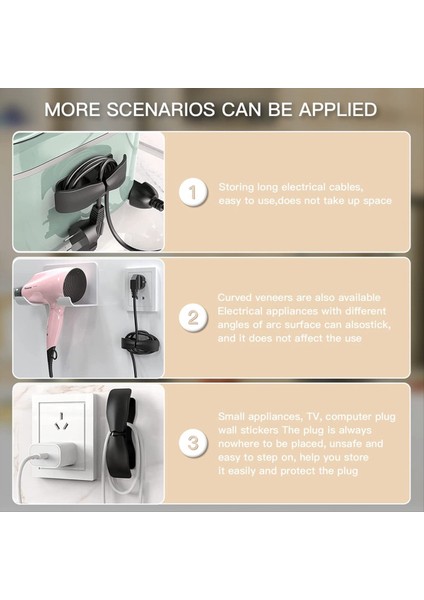 MORE SCENARIOS CAN BE APPLIED

1

Storing long electrical cables, easy to use,does not take up space

2

Curved veneers are also available Electrical appliances with different angles of arc surface can alsostick, and it does not affect the use

3

Small appliances, TV, computer plug wall stickers The plug is always nowhere to be placed, unsafe and easy to step on, help you store it easily and protect the plug